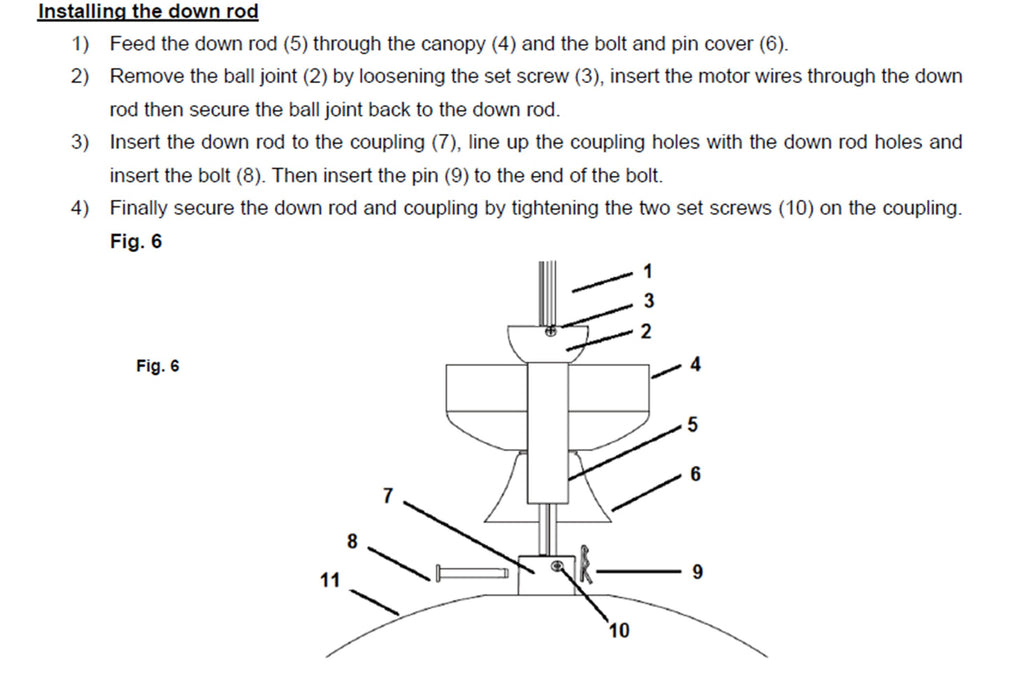 Installing the down rod

1) Feed the down rod (5) through the canopy (4) and the bolt and pin cover (6).

2) Remove the ball joint (2) by loosening the set screw (3), insert the motor wires through the down rod then secure the ball joint back to the down rod.

3) Insert the down rod to the coupling (7), line up the coupling holes with the down rod holes and insert the bolt (8). Then insert the pin (9) to the end of the bolt.

4) Finally secure the down rod and coupling by tightening the two set screws (10) on the coupling.

Fig. 6

Fig. 6

1
3
2
4
5
6
7
8
11
9
10