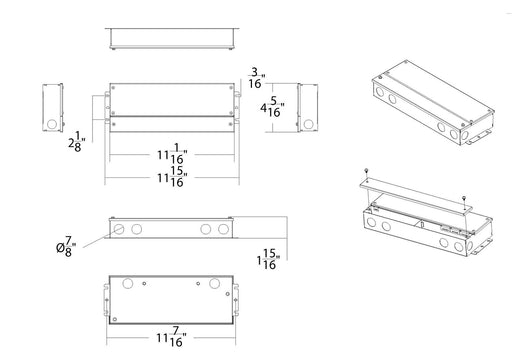 $\frac{3}{16}$"

$4\frac{5}{16}$"

$2\frac{1}{8}$"

$11\frac{1}{16}$"

$11\frac{15}{16}$"

Ø$\frac{7}{8}$"

$1\frac{15}{16}$"

$11\frac{7}{16}$"